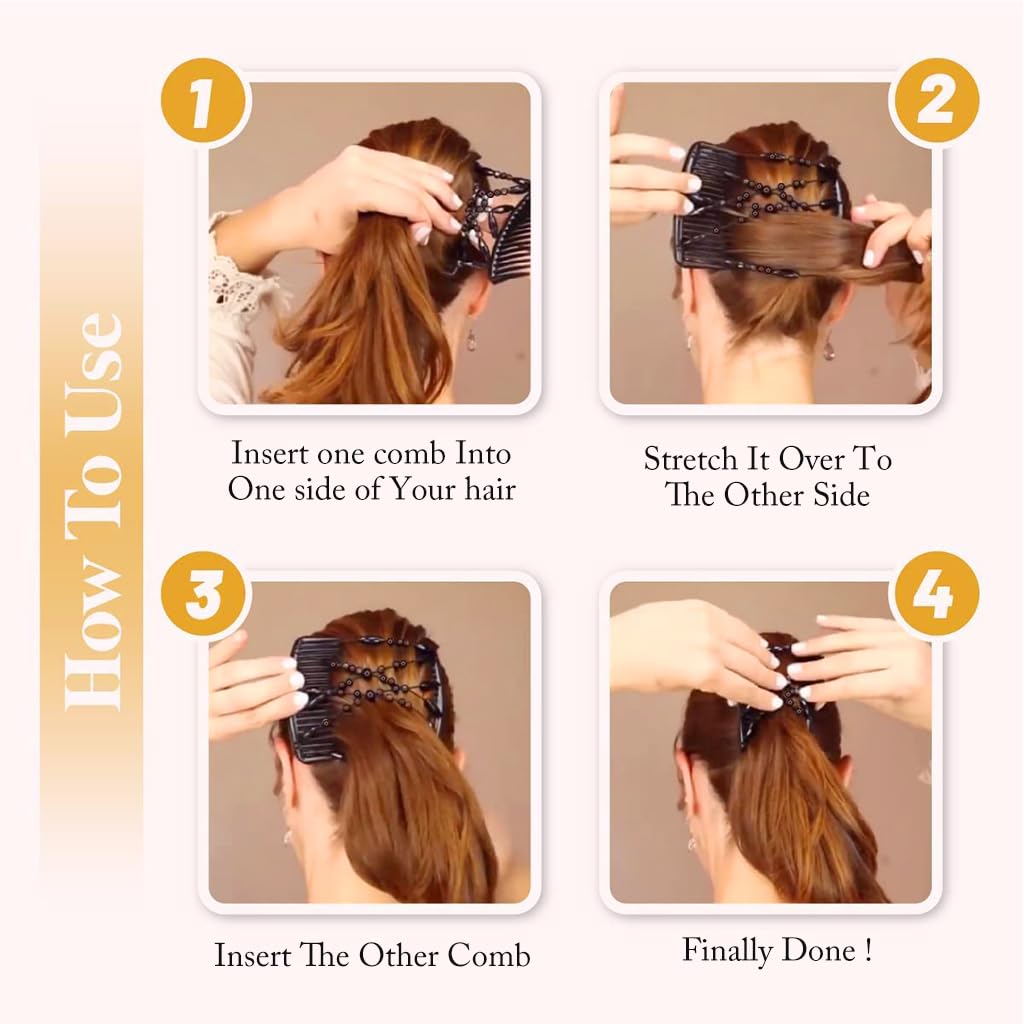 How To Use

1

Insert one comb Into One side of Your hair

2

Stretch It Over To The Other Side

3

Insert The Other Comb

4

Finally Done !